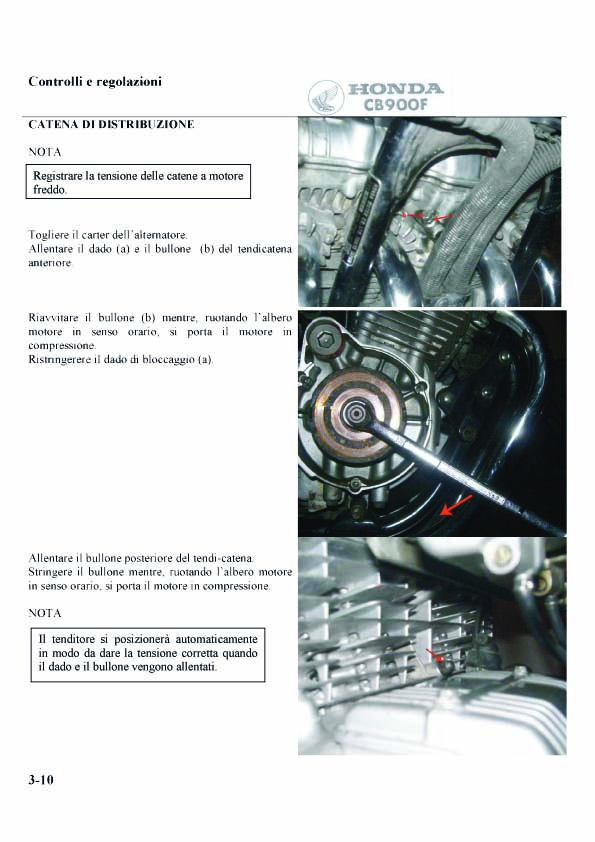 Controlli e regolazioni

HONDA
CB900F

CATENA DI DISTRIBUZIONE

NOTA

Registrare la tensione delle catene a motore freddo.

Togliere il carter dell'alternatore.
Allentare il dado (a) e il bullone (b) del tendicatena anteriore.

Riavvitare il bullone (b) mentre, ruotando l'albero motore in senso orario, si porta il motore in compressione.
Ristringerere il dado di bloccaggio (a).

Allentare il bullone posteriore del tendi-catena.
Stringere il bullone mentre, ruotando l'albero motore in senso orario, si porta il motore in compressione.

NOTA

Il tenditore si posizionerà automaticamente in modo da dare la tensione corretta quando il dado e il bullone vengono allentati.

3-10